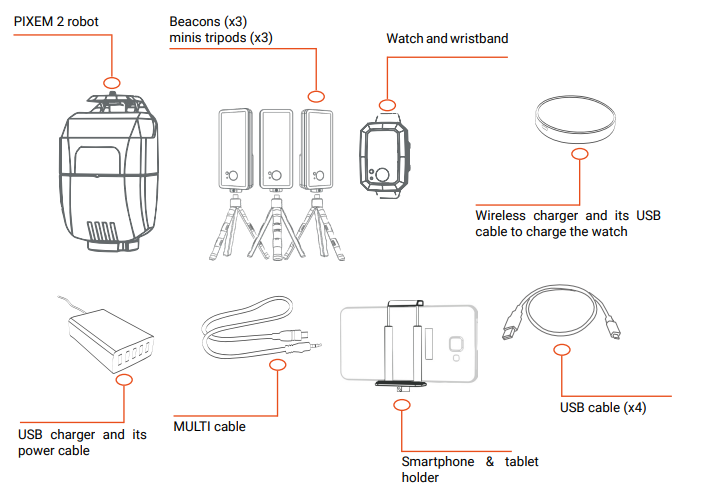 PIXEM 2 robot

Beacons (x3)
minis tripods (x3)

Watch and wristband

Wireless charger and its USB cable to charge the watch

USB charger and its power cable

MULTI cable

Smartphone & tablet holder

USB cable (x4)